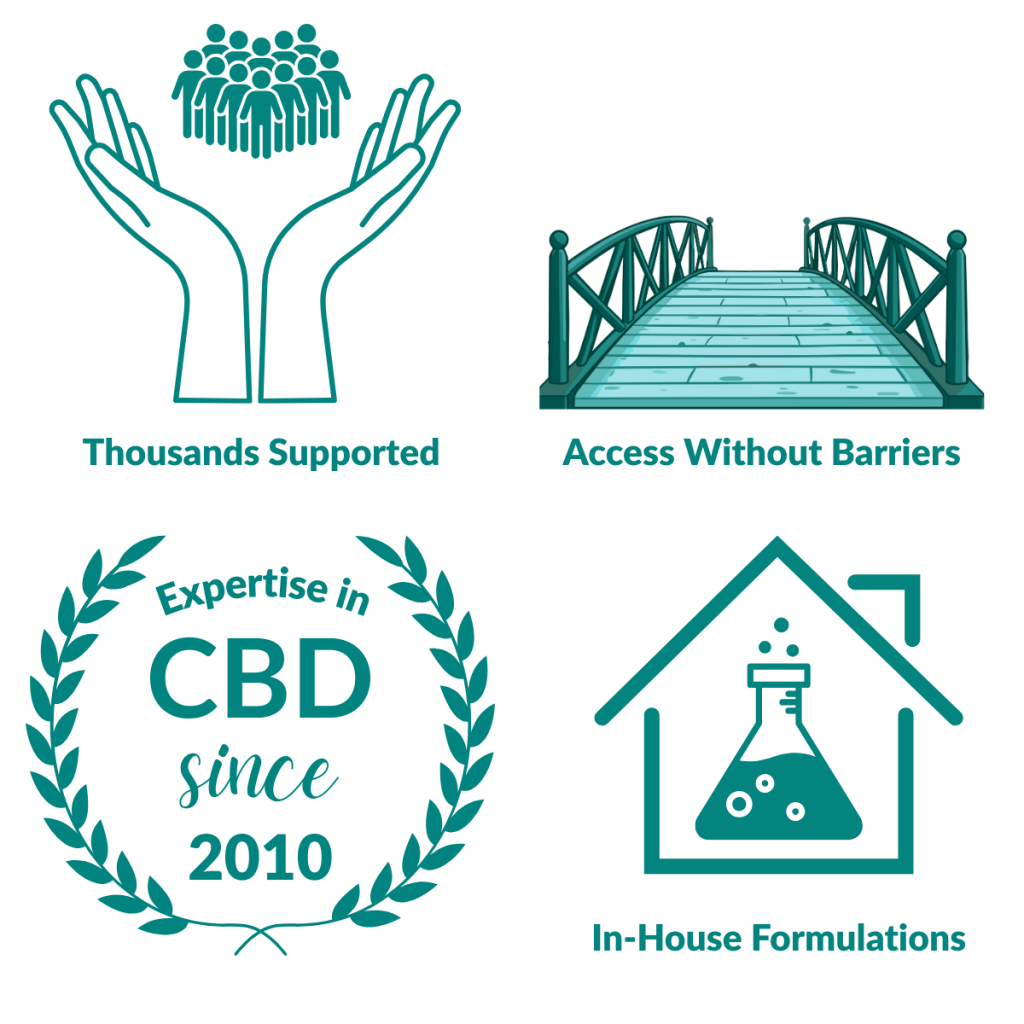 Thousands Supported

Access Without Barriers

Expertise in
CBD
since
2010

In-House Formulations